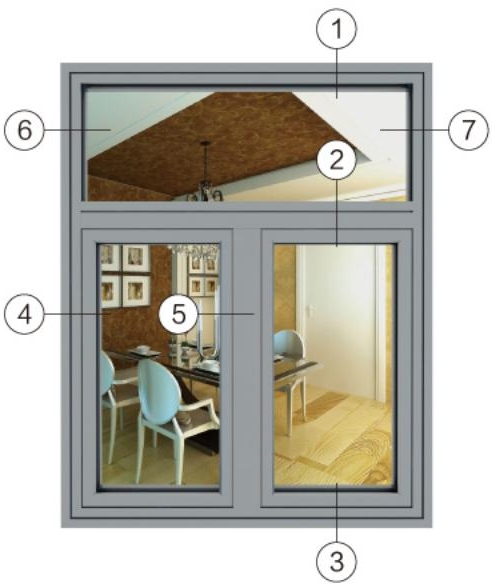 1
6
7
2
4
5
3